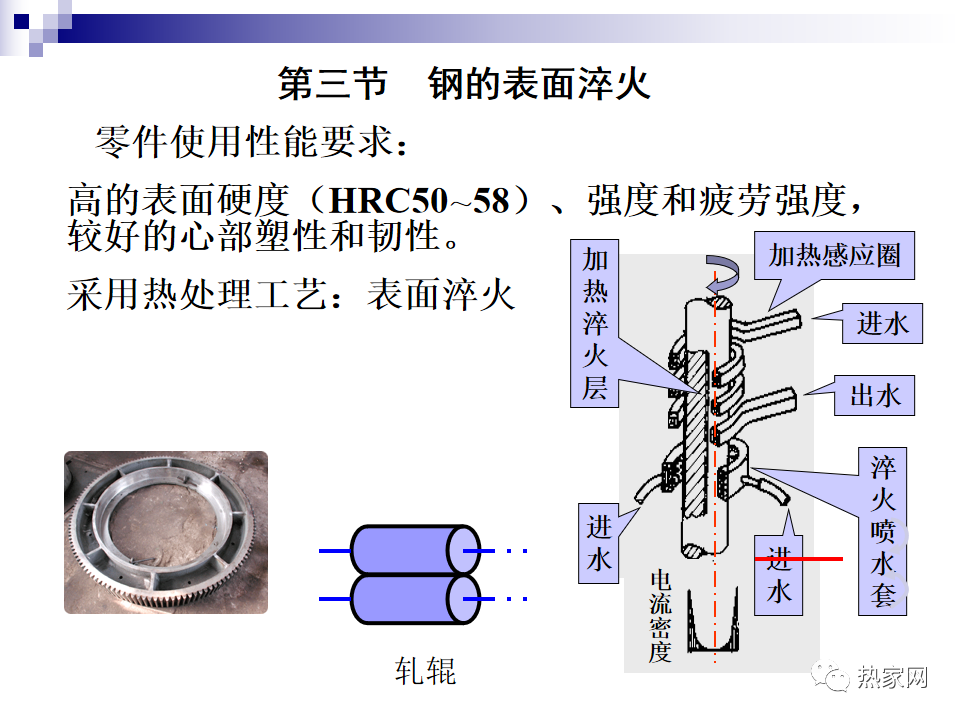 第三节　钢的表面淬火

零件使用性能要求：

高的表面硬度（HRC50~58）、强度和疲劳强度，较好的心部塑性和韧性。

采用热处理工艺：表面淬火

加热淬火层

加热感应圈

进水

出水

淬火喷水套

进水

进水

电流密度

轧辊

热家网