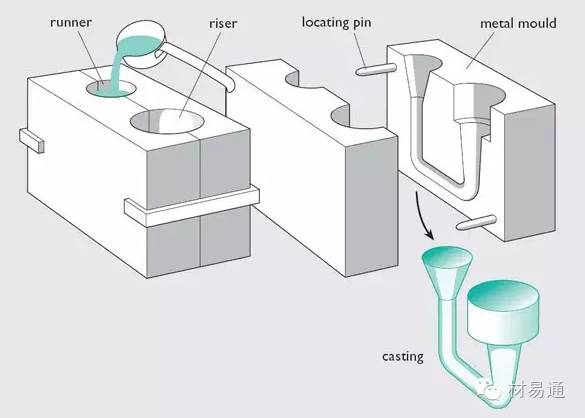 runner
riser
locating pin
metal mould
casting
材易通