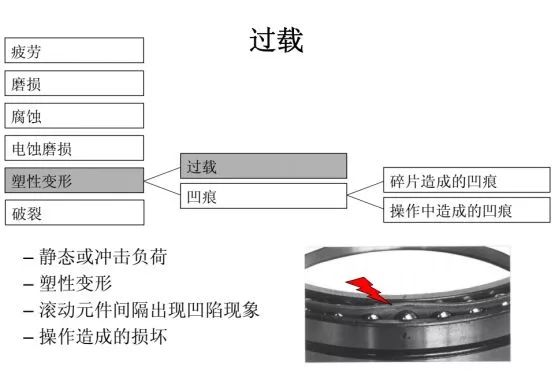 过载

疲劳

磨损

腐蚀

电蚀磨损

塑性变形

破裂

过载

凹痕

碎片造成的凹痕

操作中造成的凹痕

– 静态或冲击负荷
– 塑性变形
– 滚动元件间隔出现凹陷现象
– 操作造成的损坏