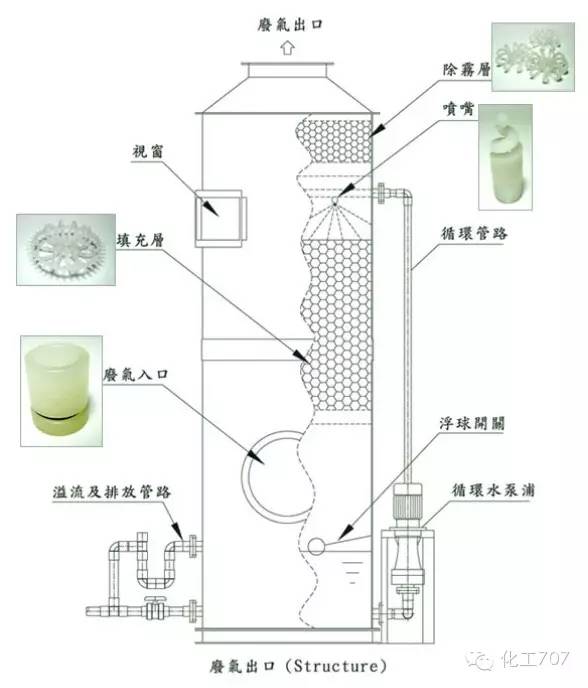 廢氣出口

除霧層

噴嘴

視窗

循環管路

填充層

廢氣入口

浮球開關

溢流及排放管路

循環水泵浦

廢氣出口 (Structure)

化工707