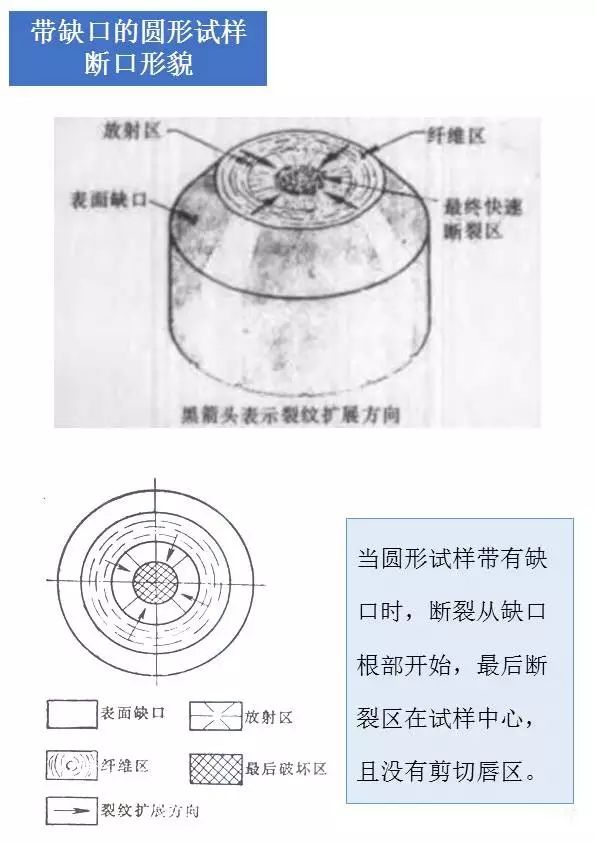 带缺口的圆形试样
断口形貌

放射区
纤维区
表面缺口
最终快速断裂区
黑箭头表示裂纹扩展方向

表面缺口
放射区
纤维区
最后破坏区
裂纹扩展方向

当圆形试样带有缺口时，断裂从缺口根部开始，最后断裂区在试样中心，且没有剪切唇区。