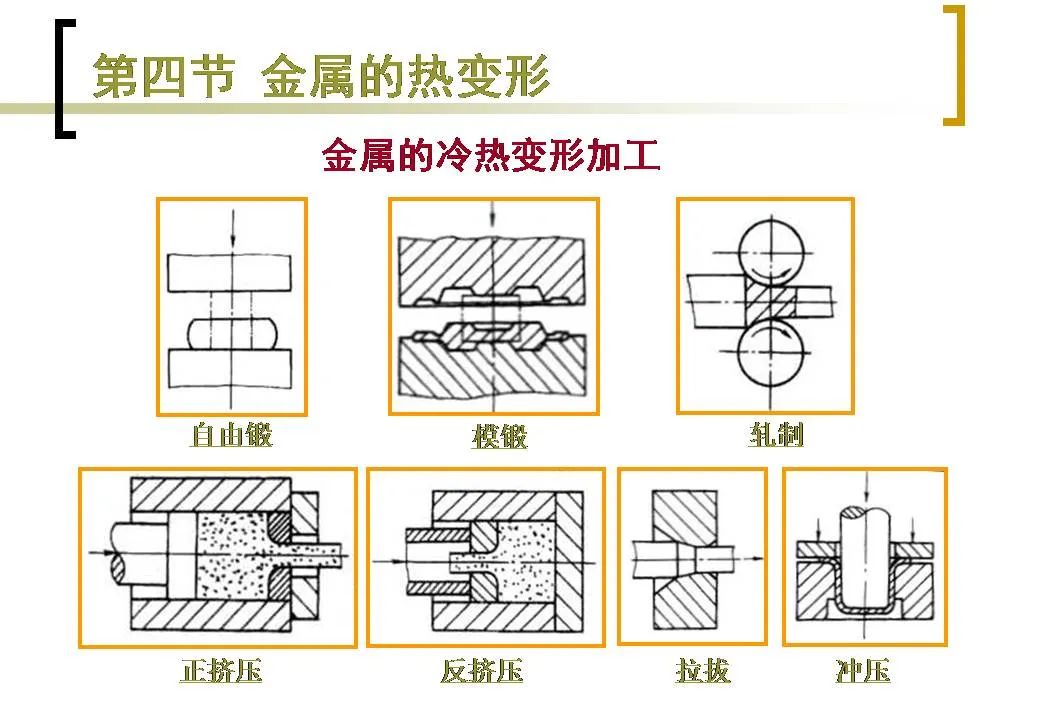 第四节 金属的热变形

金属的冷热变形加工

自由锻

模锻

轧制

正挤压

反挤压

拉拔

冲压