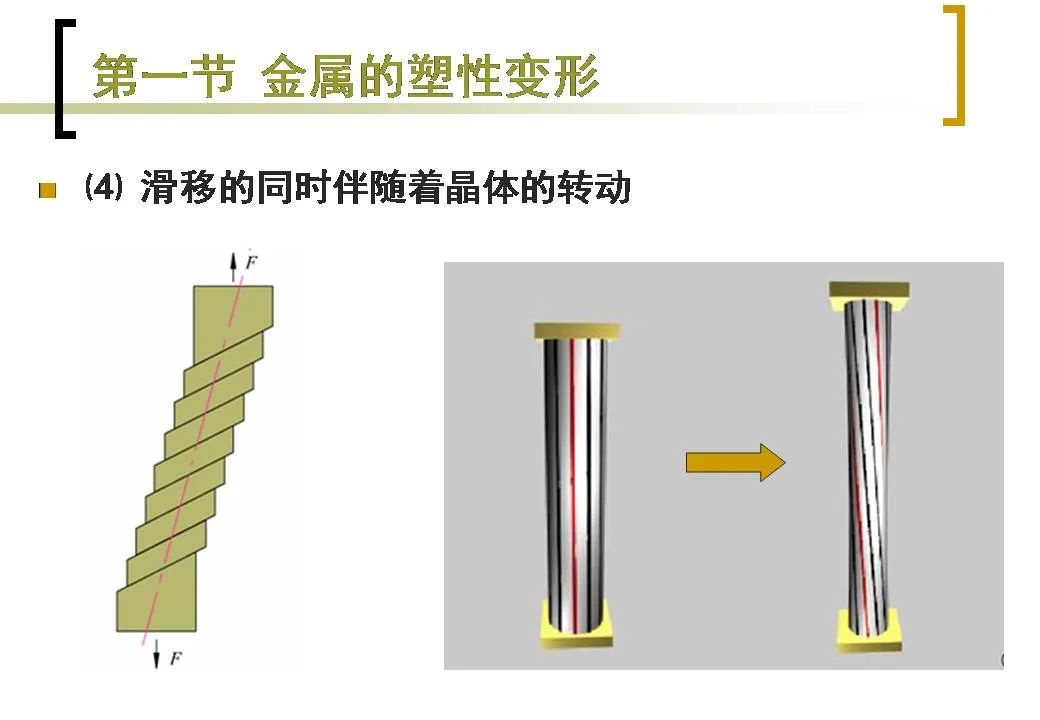 第一节 金属的塑性变形

⑷ 滑移的同时伴随着晶体的转动

$F$

$F$