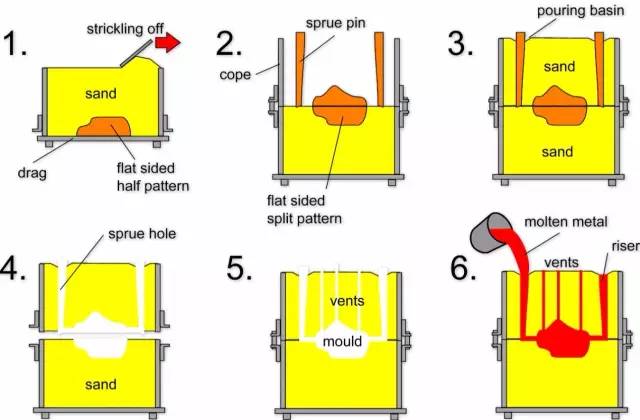 1.
strickling off
sand
drag
flat sided half pattern

2.
sprue pin
cope
flat sided split pattern

3.
pouring basin
sand
sand

4.
sprue hole
sand

5.
vents
mould

6.
molten metal
vents
riser